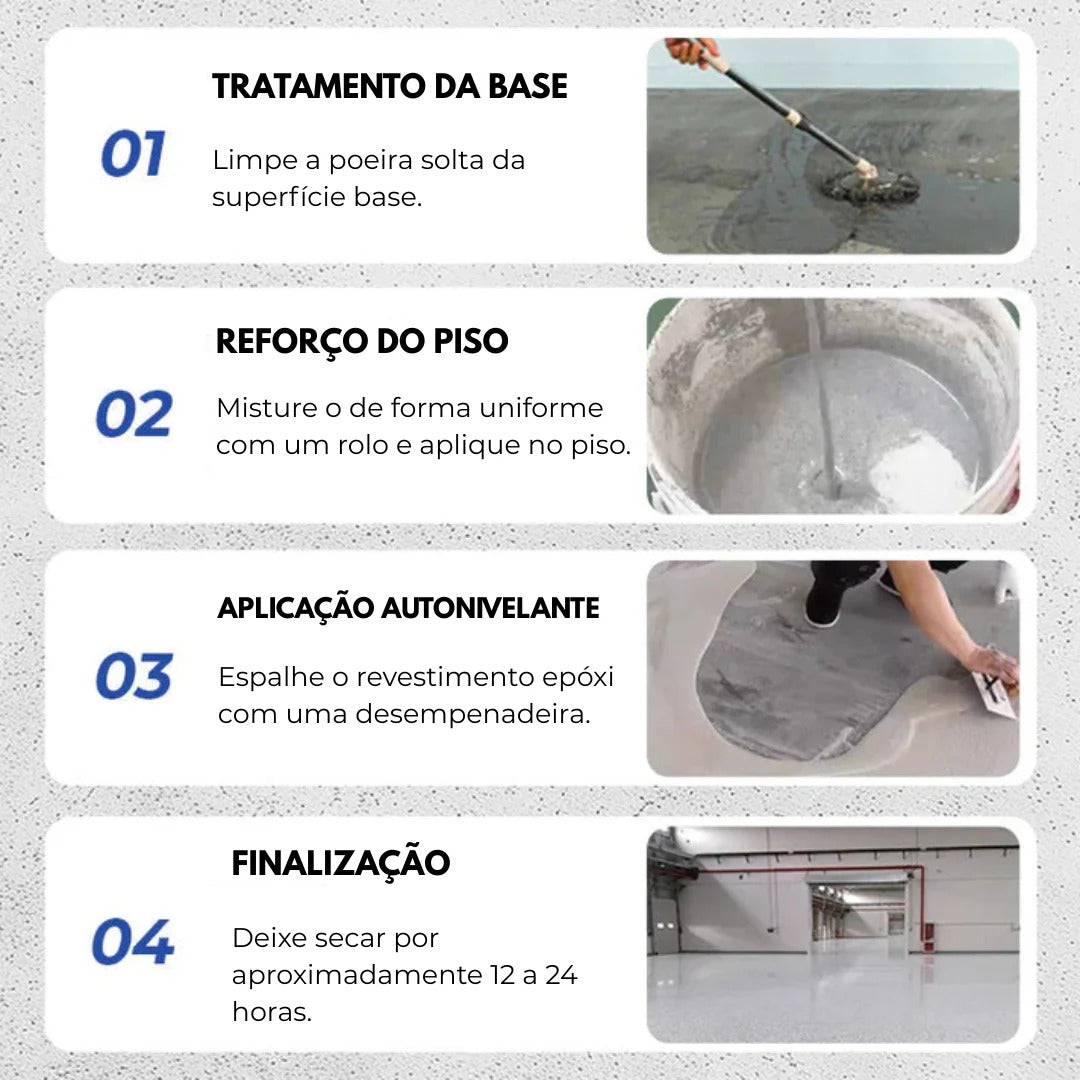 01

TRATAMENTO DA BASE

Limpe a poeira solta da superfície base.

02

REFORÇO DO PISO

Misture o de forma uniforme com um rolo e aplique no piso.

03

APLICAÇÃO AUTONIVELANTE

Espalhe o revestimento epóxi com uma desempenadeira.

04

FINALIZAÇÃO

Deixe secar por aproximadamente 12 a 24 horas.